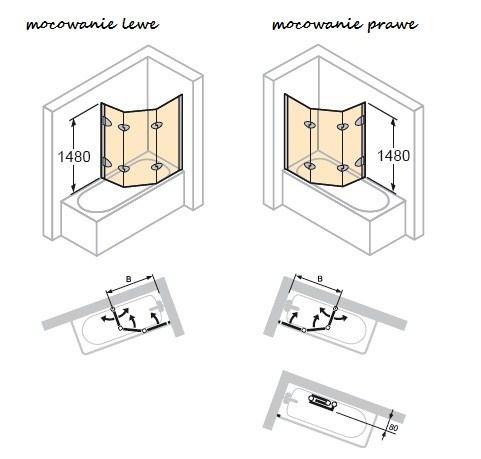 mocowanie lewe

mocowanie prawe

1480

1480

B

B

80